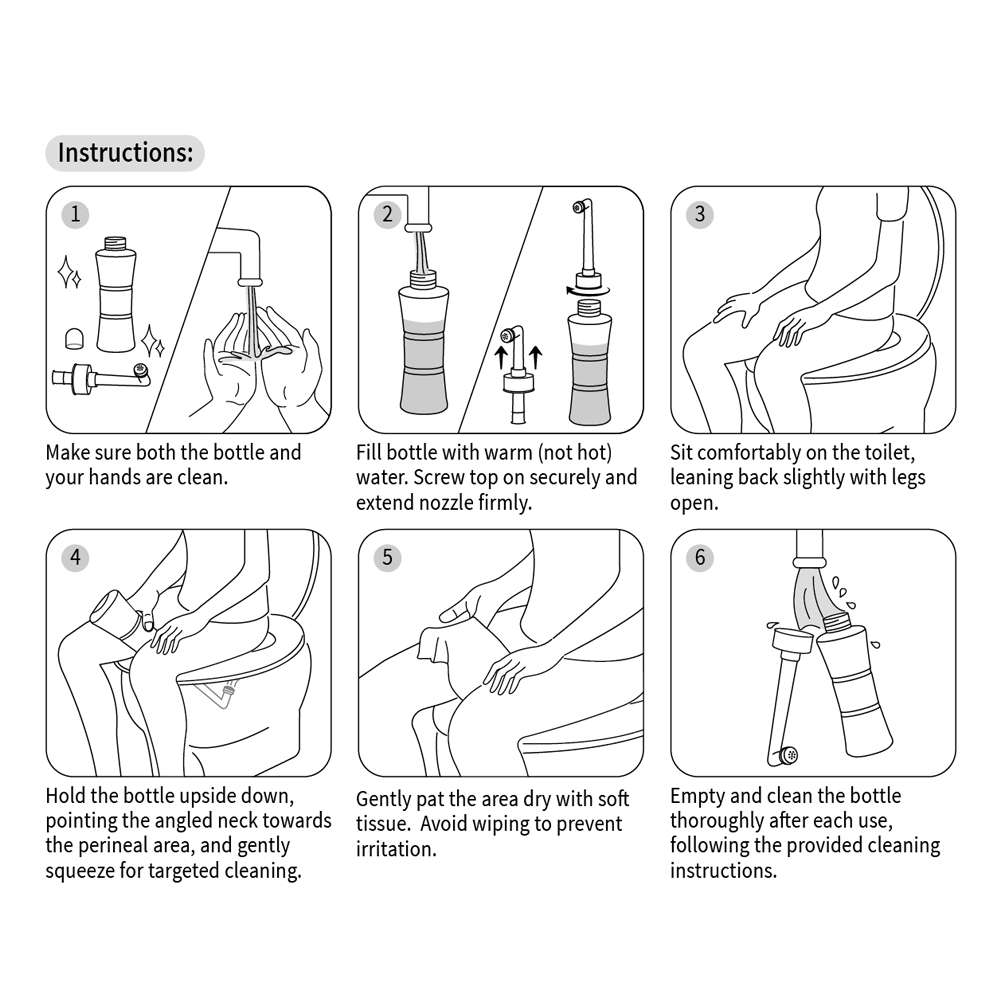 Instructions:

1

Make sure both the bottle and your hands are clean.

2

Fill bottle with warm (not hot) water. Screw top on securely and extend nozzle firmly.

3

Sit comfortably on the toilet, leaning back slightly with legs open.

4

Hold the bottle upside down, pointing the angled neck towards the perineal area, and gently squeeze for targeted cleaning.

5

Gently pat the area dry with soft tissue.  Avoid wiping to prevent irritation.

6

Empty and clean the bottle thoroughly after each use, following the provided cleaning instructions.